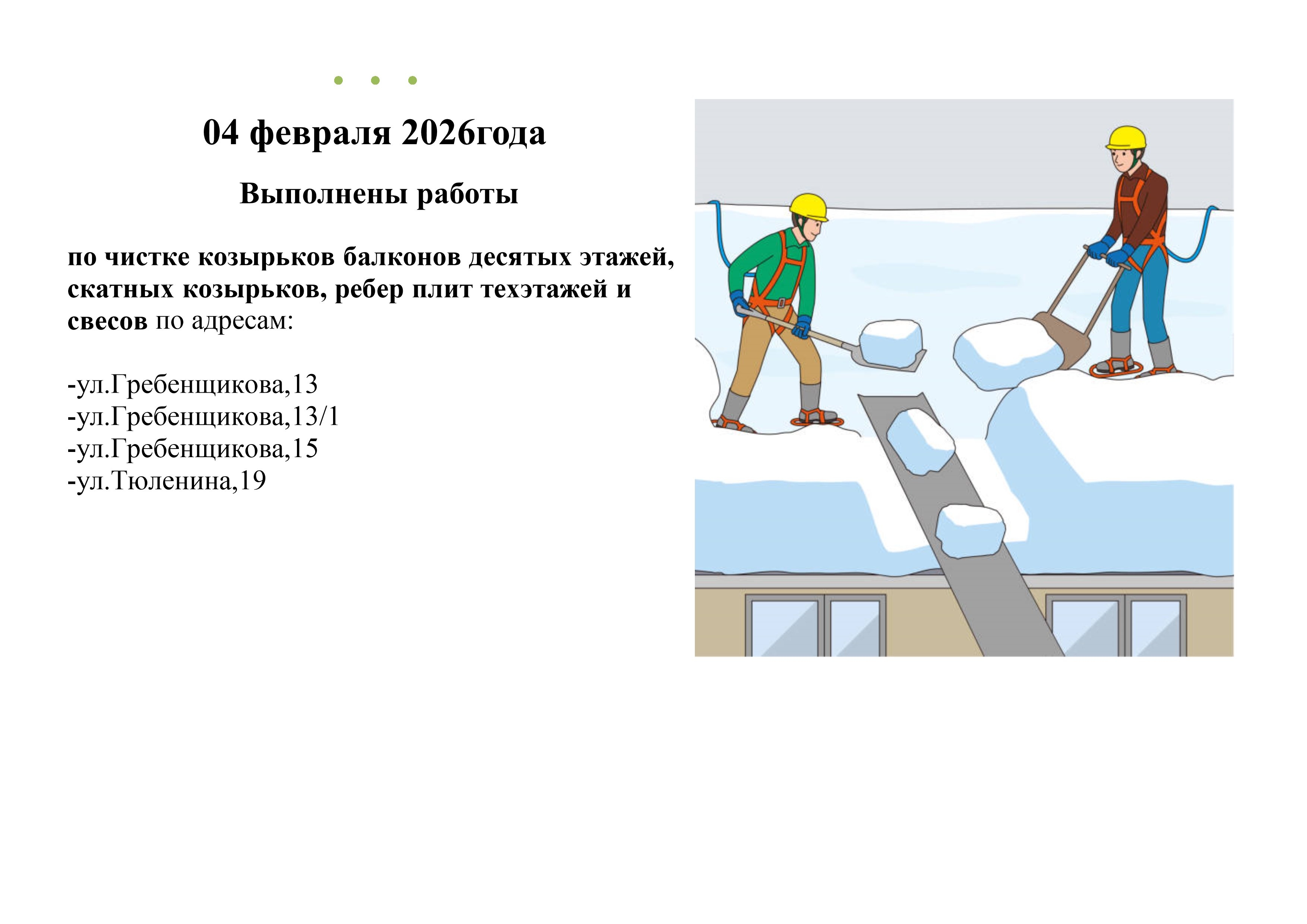 04 февраля 2026года

Выполнены работы

по чистке козырьков балконов десятых этажей, скатных козырьков, ребер плит техэтажей и свесов по адресам:

-ул.Гребенщикова,13
-ул.Гребенщикова,13/1
-ул.Гребенщикова,15
-ул.Тюленина,19